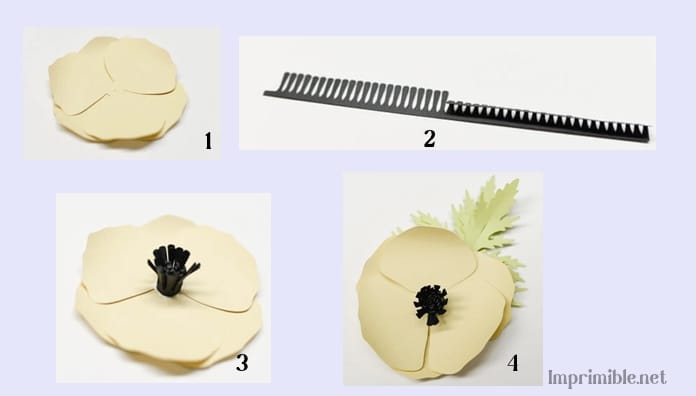 1

2

3

4

Imprimible.net